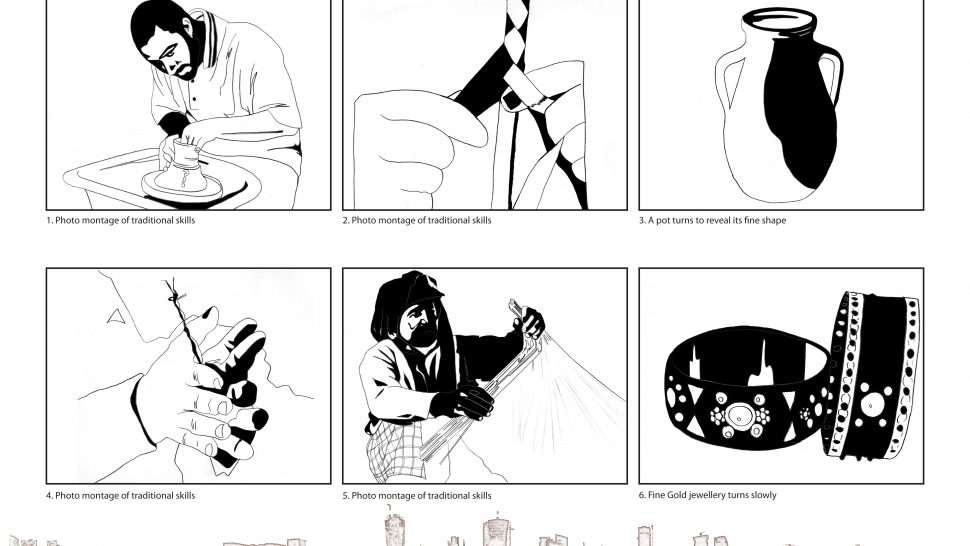 1. Photo montage of traditional skills

2. Photo montage of traditional skills

3. A pot turns to reveal its fine shape

4. Photo montage of traditional skills

5. Photo montage of traditional skills

6. Fine Gold jewellery turns slowly