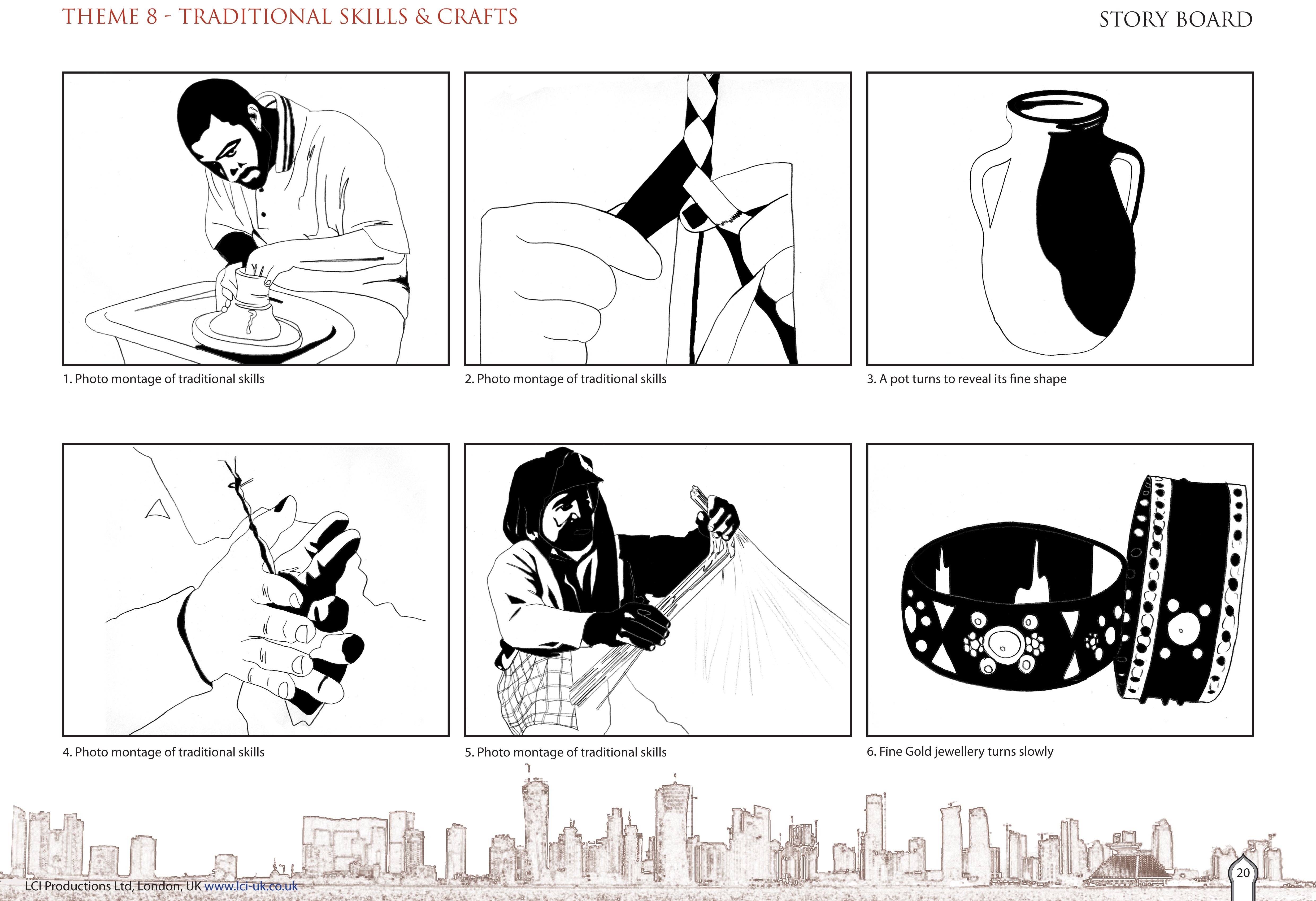 THEME 8 - TRADITIONAL SKILLS & CRAFTS

STORY BOARD

1. Photo montage of traditional skills

2. Photo montage of traditional skills

3. A pot turns to reveal its fine shape

4. Photo montage of traditional skills

5. Photo montage of traditional skills

6. Fine Gold jewellery turns slowly

LCI Productions Ltd, London, UK www.lci-uk.co.uk

20